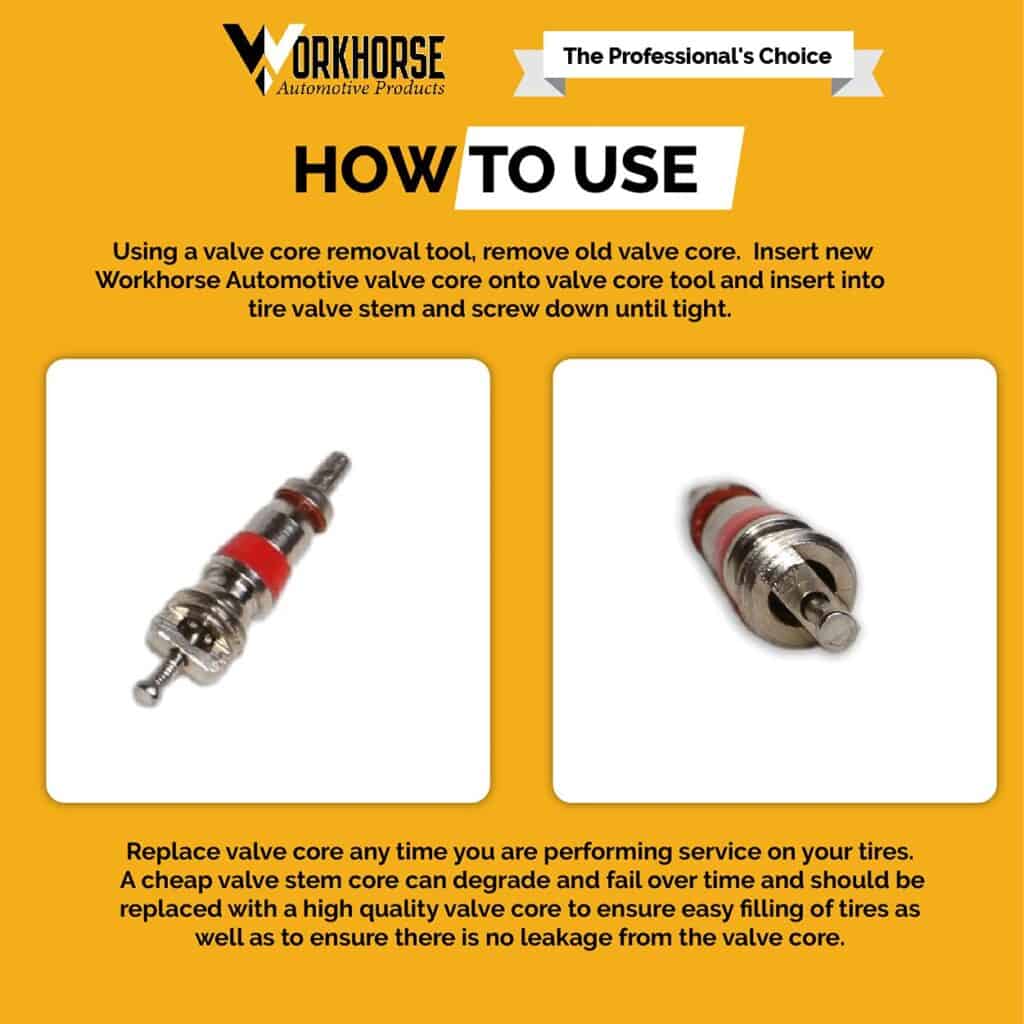 WORKHORSE
Automotive Products

The Professional's Choice

HOW TO USE

Using a valve core removal tool, remove old valve core. Insert new Workhorse Automotive valve core onto valve core tool and insert into tire valve stem and screw down until tight.

Replace valve core any time you are performing service on your tires. A cheap valve stem core can degrade and fail over time and should be replaced with a high quality valve core to ensure easy filling of tires as well as to ensure there is no leakage from the valve core.